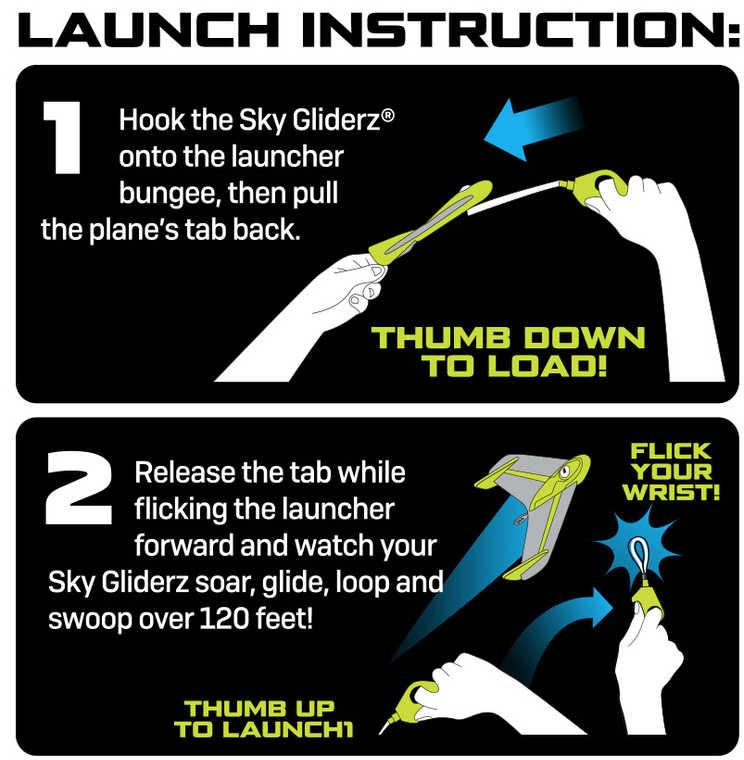 LAUNCH INSTRUCTION:

1 Hook the Sky Gliderz® onto the launcher bungee, then pull the plane's tab back.

THUMB DOWN TO LOAD!

2 Release the tab while flicking the launcher forward and watch your Sky Gliderz soar, glide, loop and swoop over 120 feet!

FLICK YOUR WRIST!

THUMB UP TO LAUNCH1